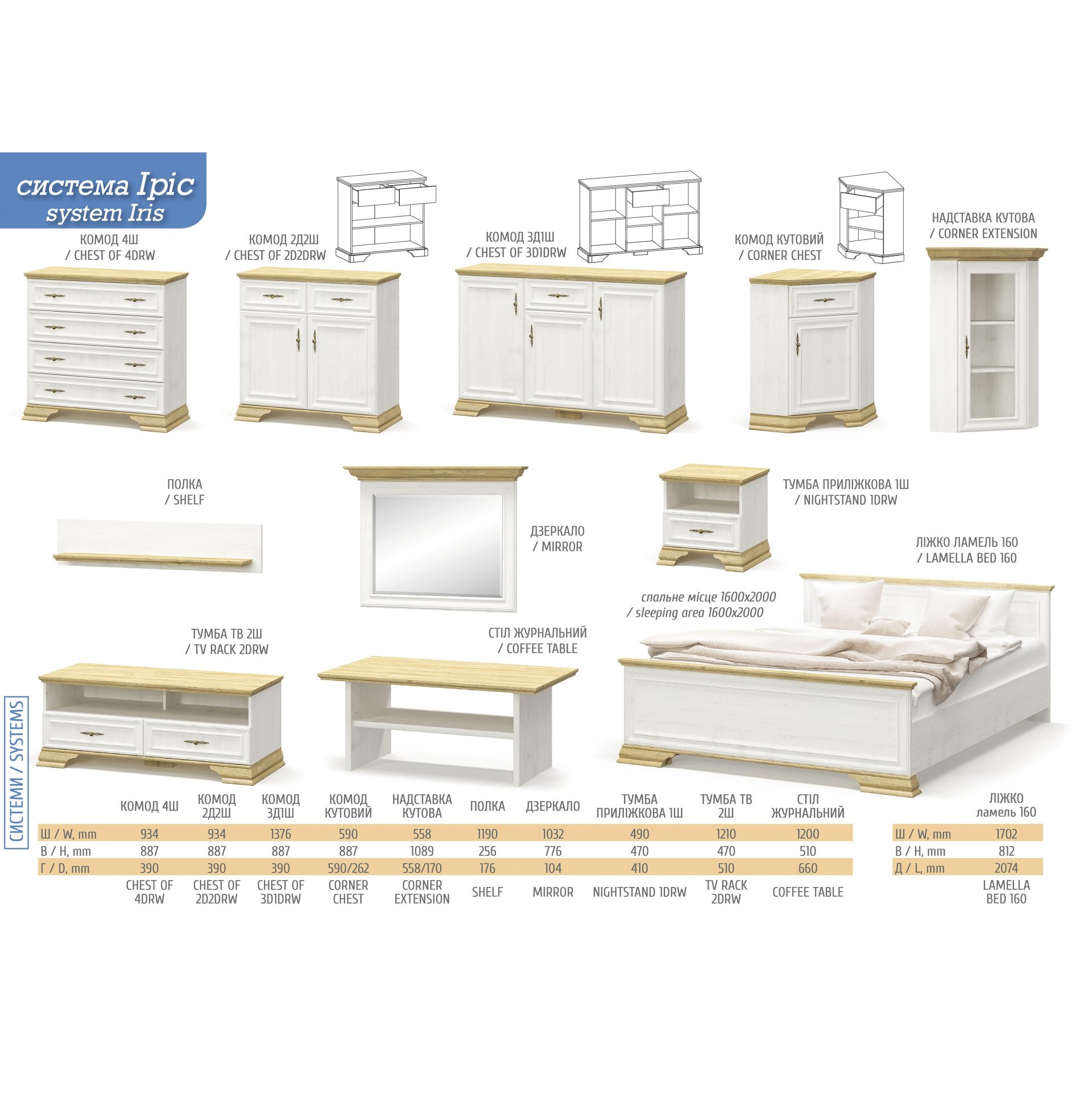 система Іріс
system Iris

КОМОД 4Ш
/ CHEST OF 4DRW

КОМОД 2Д2Ш
/ CHEST OF 2D2DRW

КОМОД 3Д1Ш
/ CHEST OF 3D1DRW

КОМОД КУТОВИЙ
/ CORNER CHEST

НАДСТАВКА КУТОВА
/ CORNER EXTENSION

ПОЛКА
/ SHELF

ДЗЕРКАЛО
/ MIRROR

ТУМБА ПРИЛІЖКОВА 1Ш
/ NIGHTSTAND 1DRW

ЛІЖКО ЛАМЕЛЬ 160
/ LAMELLA BED 160

спальне місце 1600x2000
/ sleeping area 1600x2000

ТУМБА ТВ 2Ш
/ TV RACK 2DRW

СТІЛ ЖУРНАЛЬНИЙ
/ COFFEE TABLE

СИСТЕМИ / SYSTEMS

| | КОМОД 4Ш | КОМОД 2Д2Ш | КОМОД 3Д1Ш | КОМОД КУТОВИЙ | НАДСТАВКА КУТОВА | ПОЛКА | ДЗЕРКАЛО | ТУМБА ПРИЛІЖКОВА 1Ш | ТУМБА ТВ 2Ш | СТІЛ ЖУРНАЛЬНИЙ |
|---|---|---|---|---|---|---|---|---|---|---|
| Ш / W, mm | 934 | 934 | 1376 | 590 | 558 | 1190 | 1032 | 490 | 1210 | 1200 |
| В / H, mm | 887 | 887 | 887 | 887 | 1089 | 256 | 776 | 470 | 470 | 510 |
| Г / D, mm | 390 | 390 | 390 | 590/262 | 558/170 | 176 | 104 | 410 | 510 | 660 |
| | CHEST OF 4DRW | CHEST OF 2D2DRW | CHEST OF 3D1DRW | CORNER CHEST | CORNER EXTENSION | SHELF | MIRROR | NIGHTSTAND 1DRW | TV RACK 2DRW | COFFEE TABLE |

| | ЛІЖКО ламель 160 |
|---|---|
| Ш / W, mm | 1702 |
| В / H, mm | 812 |
| Д / L, mm | 2074 |
| | LAMELLA BED 160 |