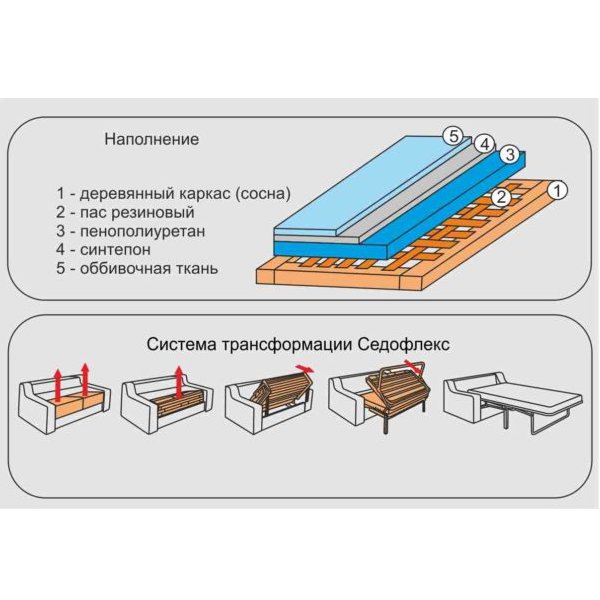 Наполнение

1 - деревянный каркас (сосна)
2 - пас резиновый
3 - пенополиуретан
4 - синтепон
5 - оббивочная ткань

5
4
3
2
1

Система трансформации Седофлекс