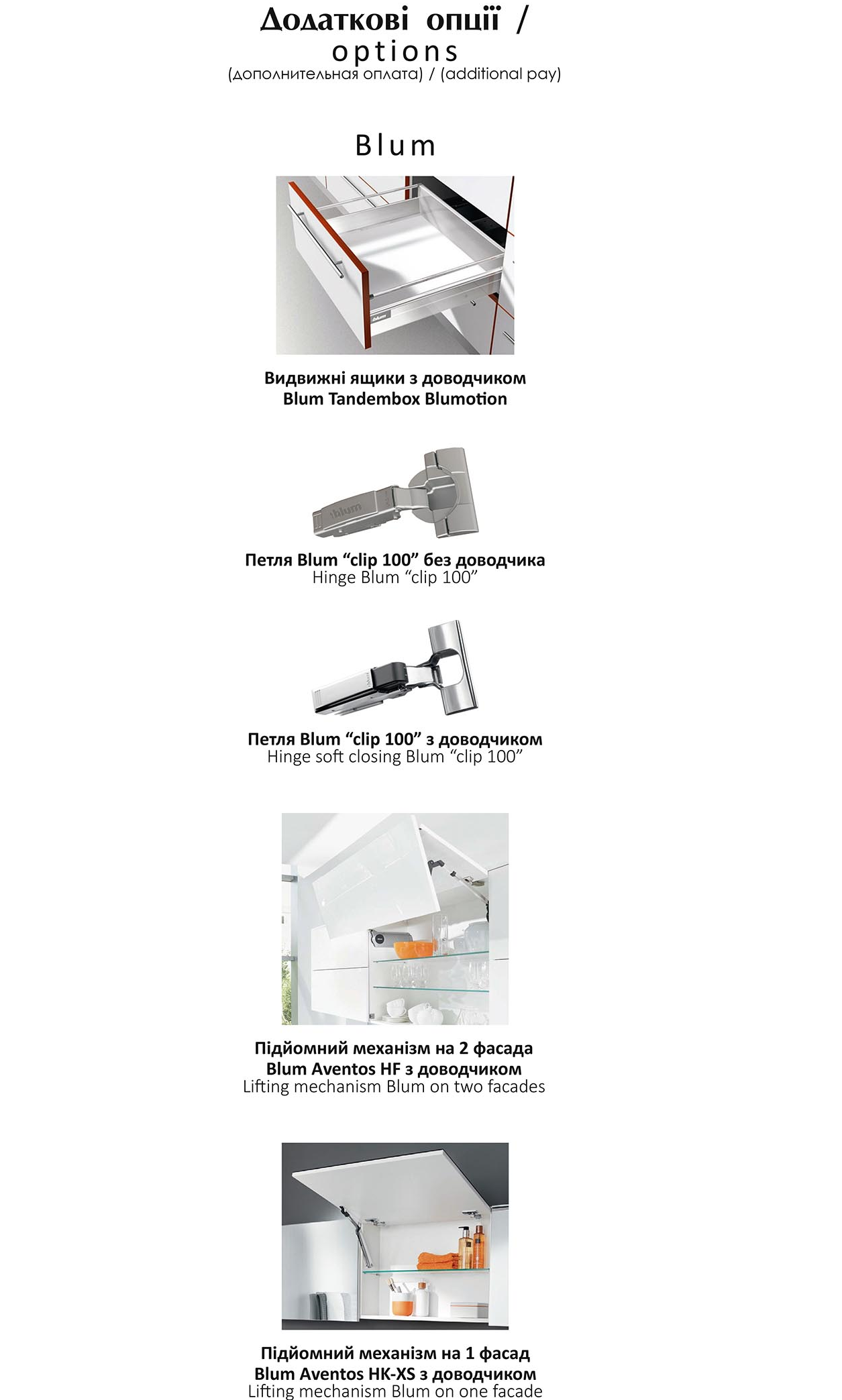 Додаткові опції /
options
(дополнительная оплата) / (additional pay)

Blum

blum

Видвижні ящики з доводчиком
Blum Tandembox Blumotion

blum

Петля Blum “clip 100” без доводчика
Hinge Blum “clip 100”

Петля Blum “clip 100” з доводчиком
Hinge soft closing Blum “clip 100”

Підйомний механізм на 2 фасада
Blum Aventos HF з доводчиком
Lifting mechanism Blum on two facades

Підйомний механізм на 1 фасад
Blum Aventos HK-XS з доводчиком
Lifting mechanism Blum on one facade