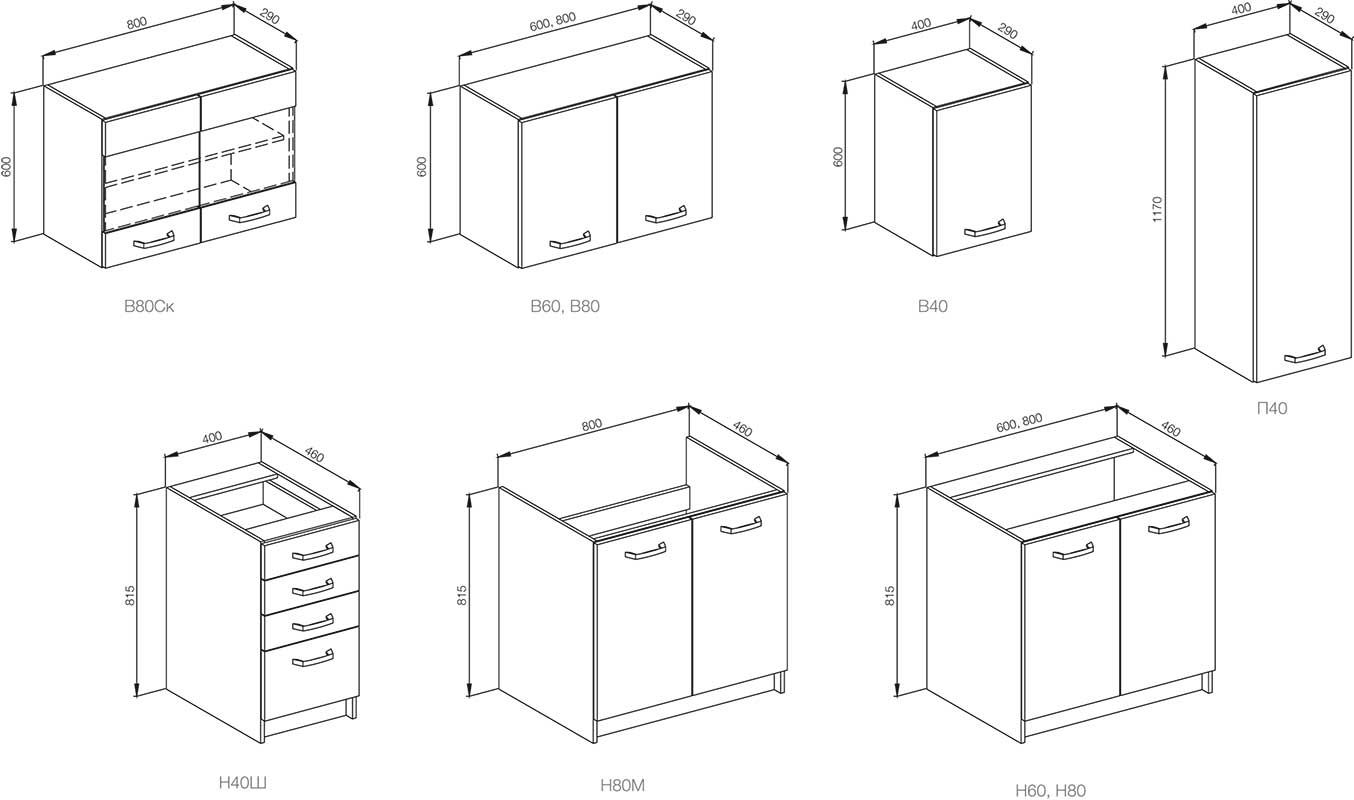 800
290
600
В80Ск

600, 800
290
600
В60, В80

400
290
600
В40

400
290
1170
П40

400
460
815
Н40Ш

800
460
815
Н80М

600, 800
460
815
Н60, Н80